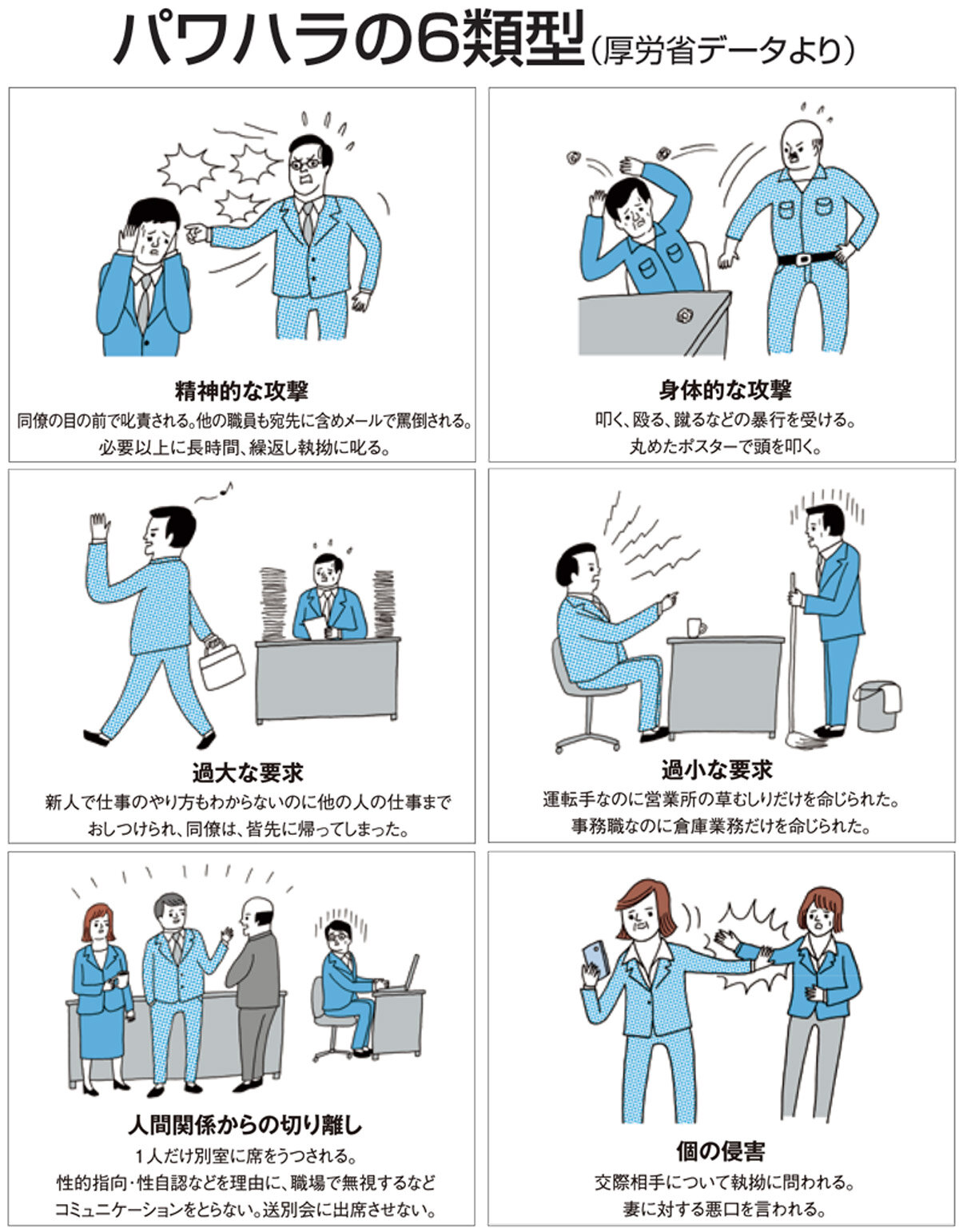 パワハラの6類型（厚労省データより）

精神的な攻撃
同僚の目の前で叱責される。他の職員も宛先に含めメールで罵倒される。必要以上に長時間、繰返し執拗に叱る。

身体的な攻撃
叩く、殴る、蹴るなどの暴行を受ける。丸めたポスターで頭を叩く。

過大な要求
新人で仕事のやり方もわからないのに他の人の仕事までおしつけられ、同僚は、皆先に帰ってしまった。

過小な要求
運転手なのに営業所の草むしりだけを命じられた。事務職なのに倉庫業務だけを命じられた。

人間関係からの切り離し
1人だけ別室に席をうつされる。性的指向・性自認などを理由に、職場で無視するなどコミュニケーションをとらない。送別会に出席させない。

個の侵害
交際相手について執拗に問われる。妻に対する悪口を言われる。